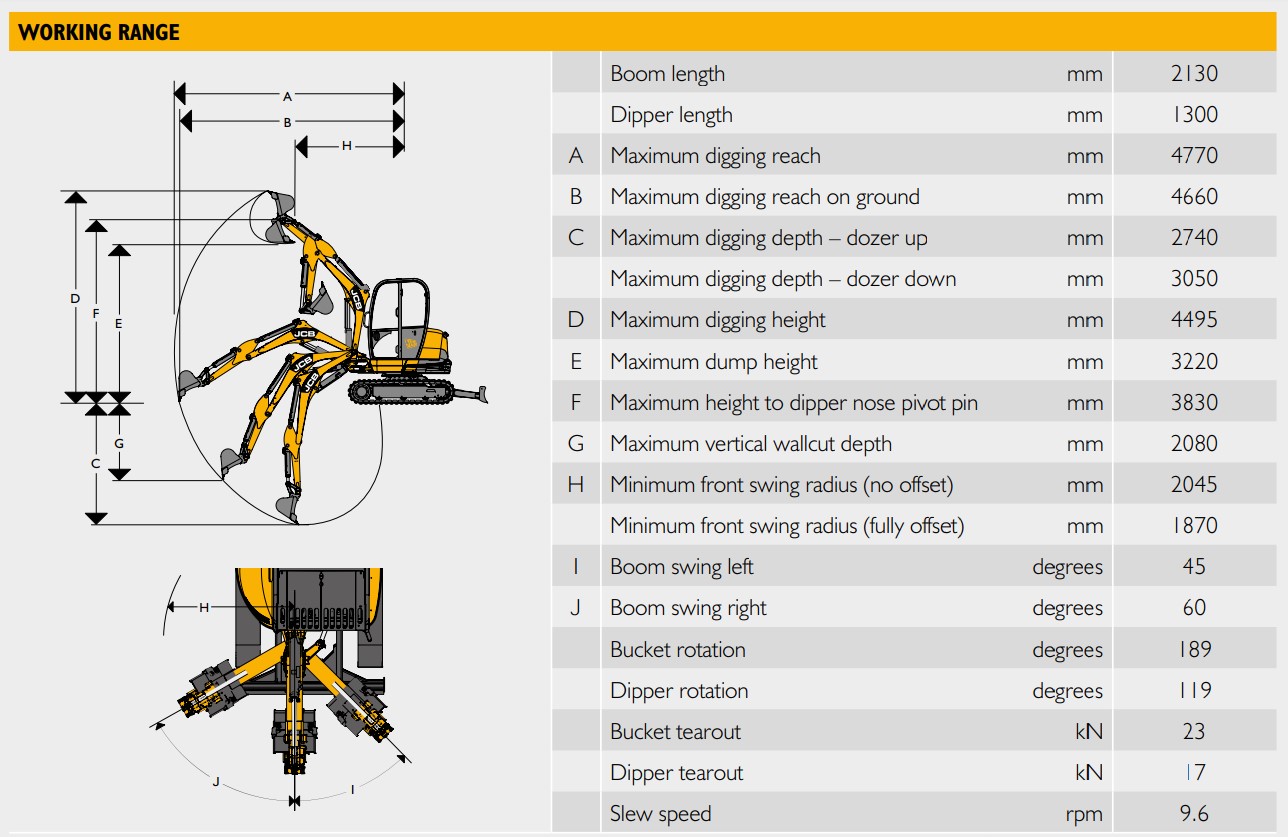 WORKING RANGE

A
B
H
D
F
E
G
C
JCB
JCB
JCB
JCB
H
J
I

| | | | |
|---|---|---|---|
| | Boom length | mm | 2130 |
| | Dipper length | mm | 1300 |
| A | Maximum digging reach | mm | 4770 |
| B | Maximum digging reach on ground | mm | 4660 |
| C | Maximum digging depth – dozer up | mm | 2740 |
| | Maximum digging depth – dozer down | mm | 3050 |
| D | Maximum digging height | mm | 4495 |
| E | Maximum dump height | mm | 3220 |
| F | Maximum height to dipper nose pivot pin | mm | 3830 |
| G | Maximum vertical wallcut depth | mm | 2080 |
| H | Minimum front swing radius (no offset) | mm | 2045 |
| | Minimum front swing radius (fully offset) | mm | 1870 |
| I | Boom swing left | degrees | 45 |
| J | Boom swing right | degrees | 60 |
| | Bucket rotation | degrees | 189 |
| | Dipper rotation | degrees | 119 |
| | Bucket tearout | kN | 23 |
| | Dipper tearout | kN | 17 |
| | Slew speed | rpm | 9.6 |